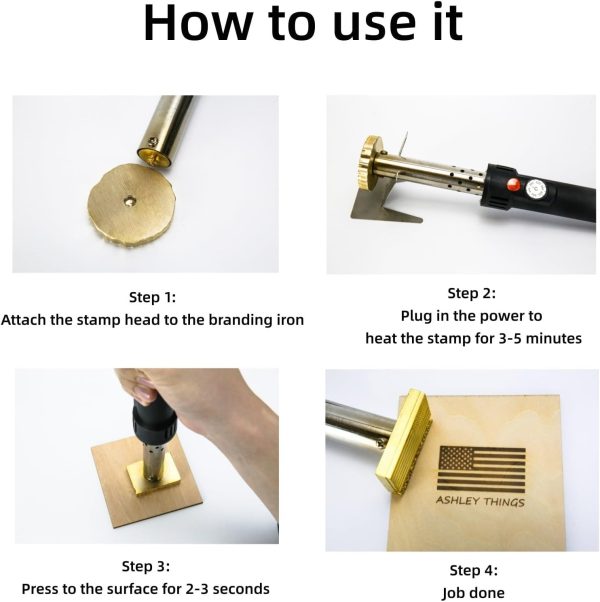 How to use it

Step 1:
Attach the stamp head to the branding iron

Step 2:
Plug in the power to heat the stamp for 3-5 minutes

Step 3:
Press to the surface for 2-3 seconds

ASHLEY THINGS

Step 4:
Job done